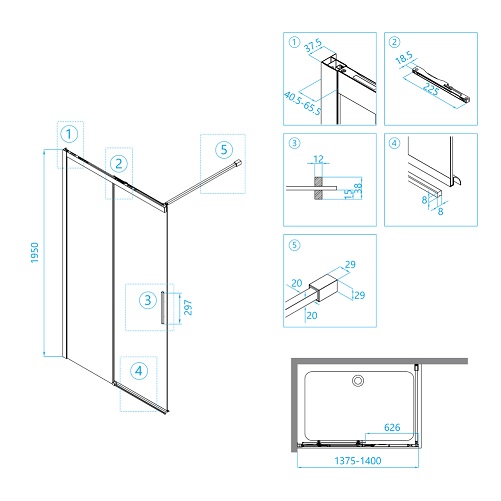 1
2
5
1950
3
297
4

1
37.5
40.5-65.5

2
18.5
225

3
12
15
38

4
8
8

5
29
20
29
20

626
1375-1400