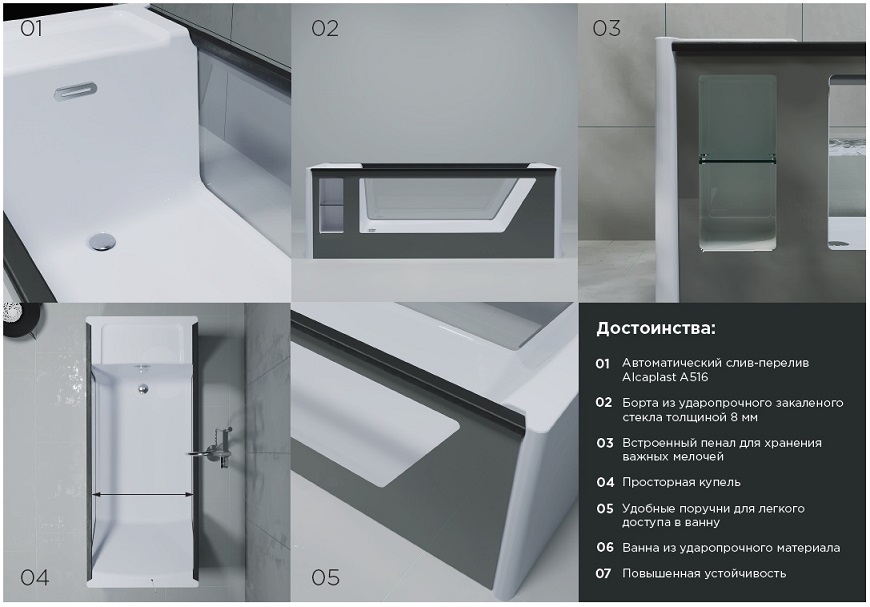 01

02

03

04

05

Достоинства:

01 Автоматический слив-перелив Alcaplast A516

02 Борта из ударопрочного закаленого стекла толщиной 8 мм

03 Встроенный пенал для хранения важных мелочей

04 Просторная купель

05 Удобные поручни для легкого доступа в ванну

06 Ванна из ударопрочного материала

07 Повышенная устойчивость